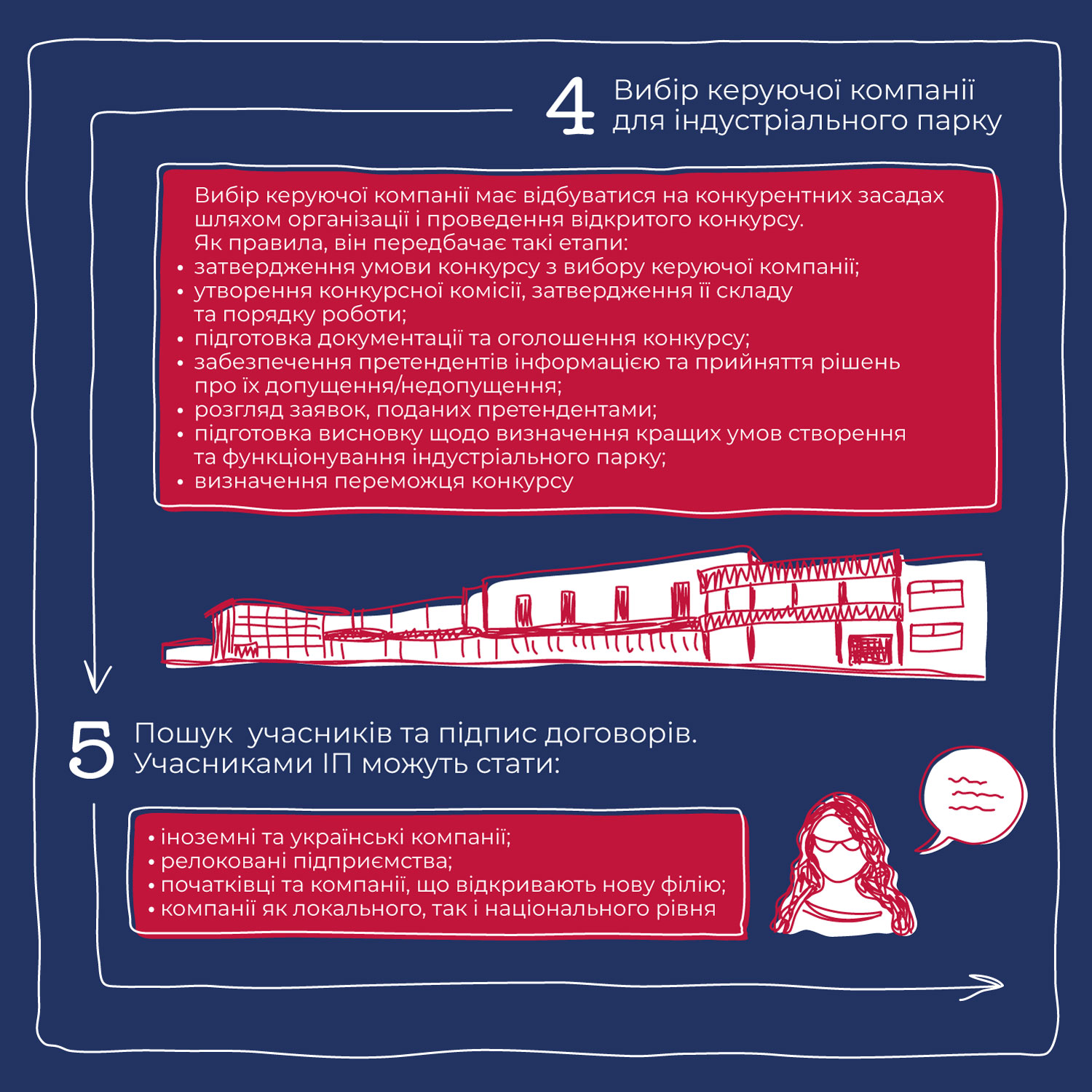 4 Вибір керуючої компанії для індустріального парку

Вибір керуючої компанії має відбуватися на конкурентних засадах шляхом організації і проведення відкритого конкурсу.
Як правила, він передбачає такі етапи:
• затвердження умови конкурсу з вибору керуючої компанії;
• утворення конкурсної комісії, затвердження її складу та порядку роботи;
• підготовка документації та оголошення конкурсу;
• забезпечення претендентів інформацією та прийняття рішень про їх допущення/недопущення;
• розгляд заявок, поданих претендентами;
• підготовка висновку щодо визначення кращих умов створення та функціонування індустріального парку;
• визначення переможця конкурсу

5 Пошук учасників та підпис договорів. Учасниками ІП можуть стати:

• іноземні та українські компанії;
• релоковані підприємства;
• початківці та компанії, що відкривають нову філію;
• компанії як локального, так і національного рівня