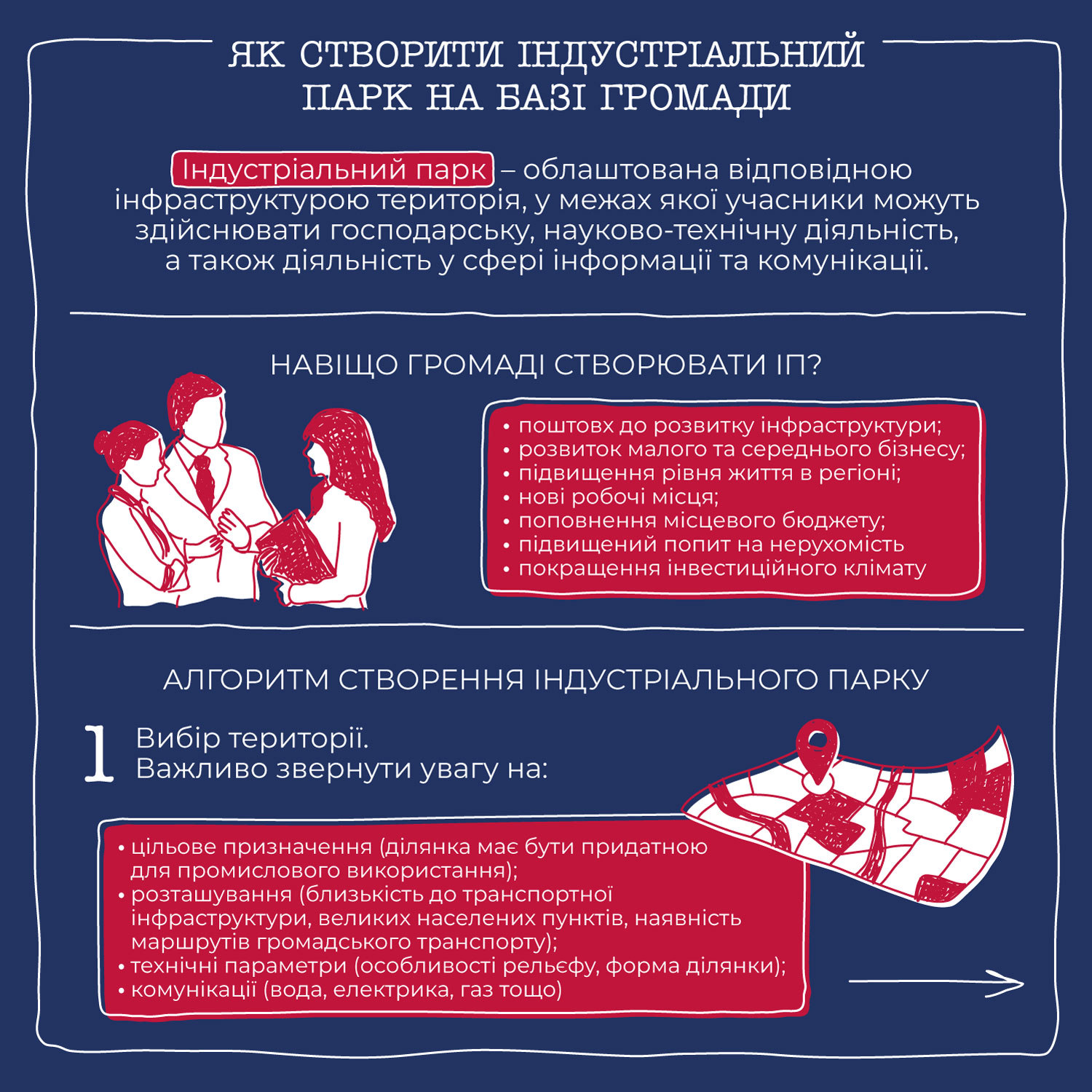 ЯК СТВОРИТИ ІНДУСТРІАЛЬНИЙ ПАРК НА БАЗІ ГРОМАДИ

Індустріальний парк – облаштована відповідною інфраструктурою територія, у межах якої учасники можуть здійснювати господарську, науково-технічну діяльність, а також діяльність у сфері інформації та комунікації.

НАВІЩО ГРОМАДІ СТВОРЮВАТИ ІП?

• поштовх до розвитку інфраструктури;
• розвиток малого та середнього бізнесу;
• підвищення рівня життя в регіоні;
• нові робочі місця;
• поповнення місцевого бюджету;
• підвищений попит на нерухомість
• покращення інвестиційного клімату

АЛГОРИТМ СТВОРЕННЯ ІНДУСТРІАЛЬНОГО ПАРКУ

1 Вибір території.
Важливо звернути увагу на:

• цільове призначення (ділянка має бути придатною для промислового використання);
• розташування (близькість до транспортної інфраструктури, великих населених пунктів, наявність маршрутів громадського транспорту);
• технічні параметри (особливості рельєфу, форма ділянки);
• комунікації (вода, електрика, газ тощо)